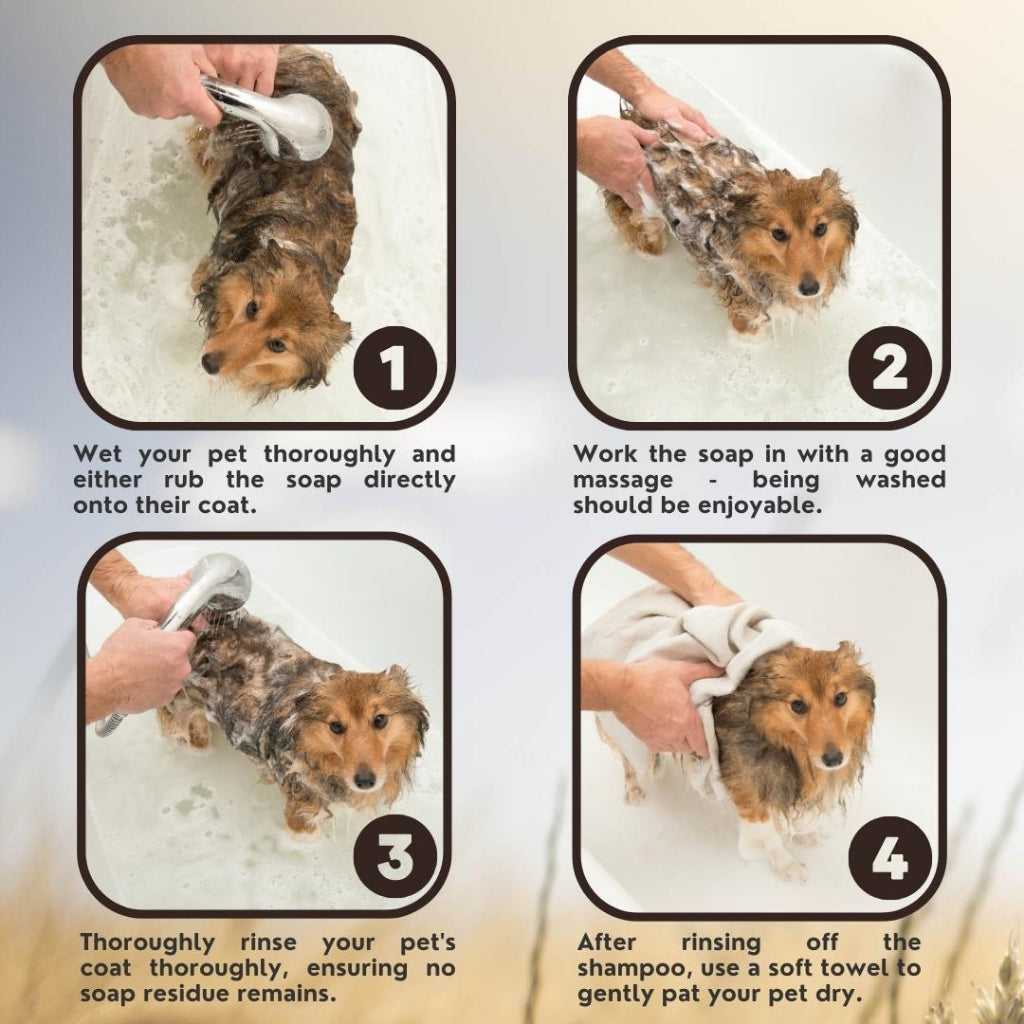 1

Wet your pet thoroughly and either rub the soap directly onto their coat.

2

Work the soap in with a good massage - being washed should be enjoyable.

3

Thoroughly rinse your pet's coat thoroughly, ensuring no soap residue remains.

4

After rinsing off the shampoo, use a soft towel to gently pat your pet dry.